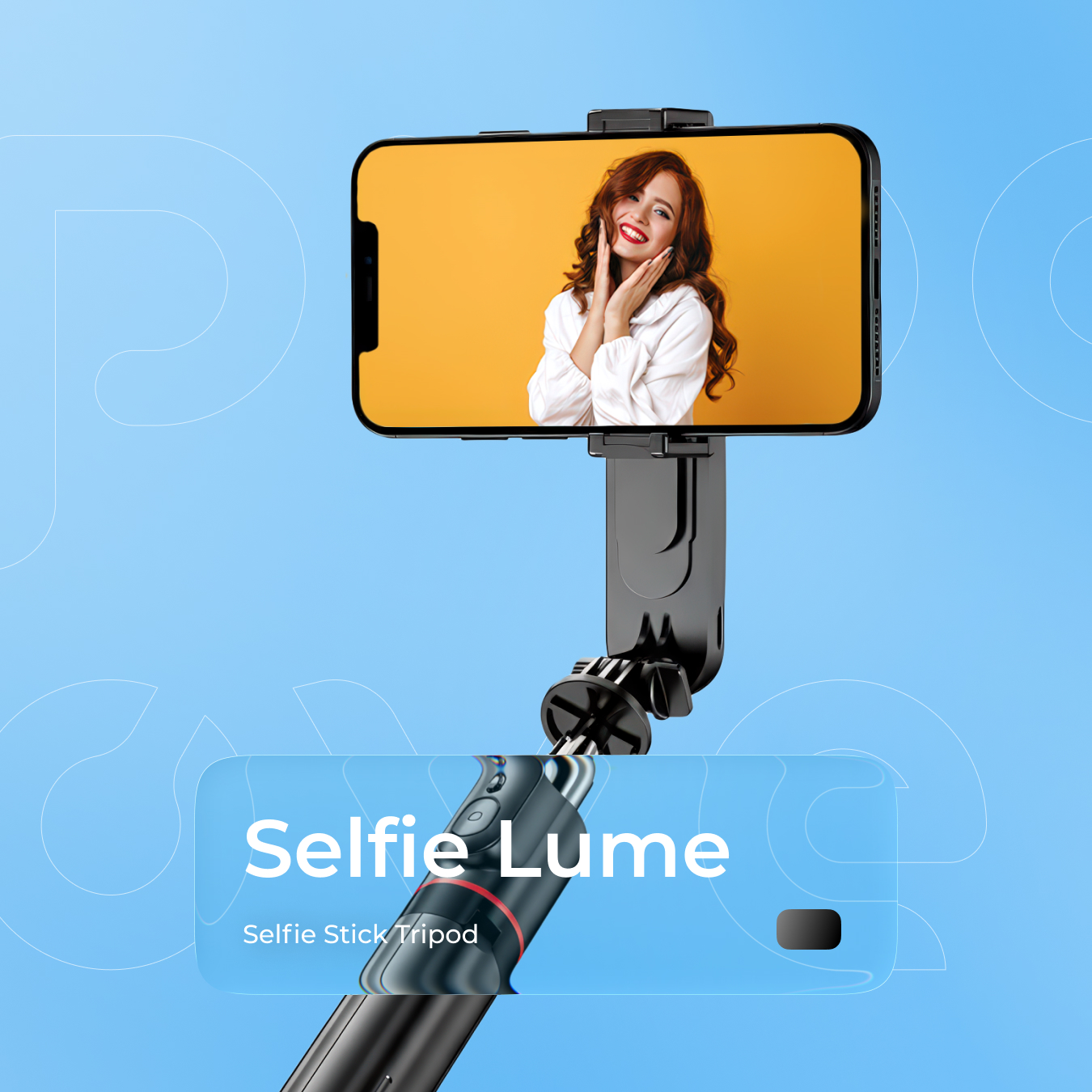 Selfie Lume

Selfie Stick Tripod